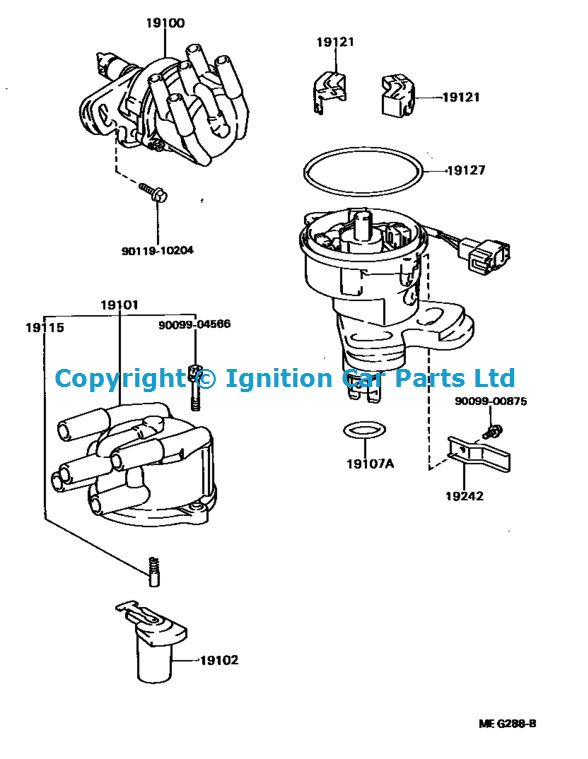 19100

19121

19121

19127

90119-10204

19101

19115

90099-04566

Copyright © Ignition Car Parts Ltd

90099-00875

19107A

19242

19102

ME G288-B