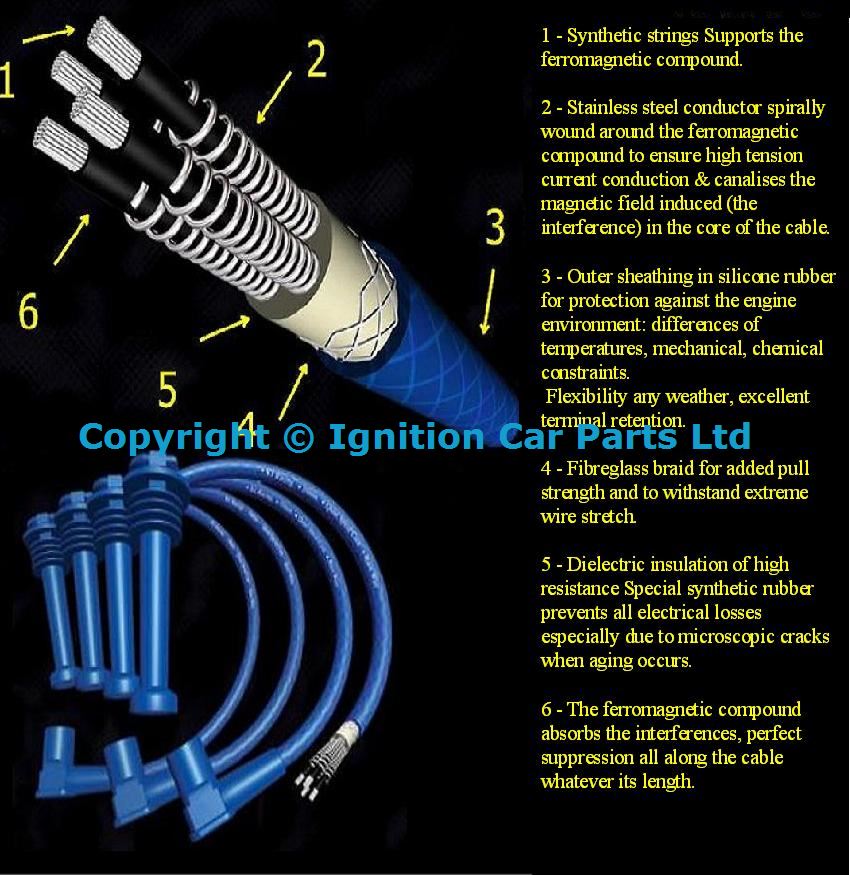 1

2

3

6

5

4

Copyright © Ignition Car Parts Ltd

1 - Synthetic strings Supports the ferromagnetic compound.

2 - Stainless steel conductor spirally wound around the ferromagnetic compound to ensure high tension current conduction & canalises the magnetic field induced (the interference) in the core of the cable.

3 - Outer sheathing in silicone rubber for protection against the engine environment: differences of temperatures, mechanical, chemical constraints.
Flexibility any weather, excellent terminal retention.

4 - Fibreglass braid for added pull strength and to withstand extreme wire stretch.

5 - Dielectric insulation of high resistance Special synthetic rubber prevents all electrical losses especially due to microscopic cracks when aging occurs.

6 - The ferromagnetic compound absorbs the interferences, perfect suppression all along the cable whatever its length.