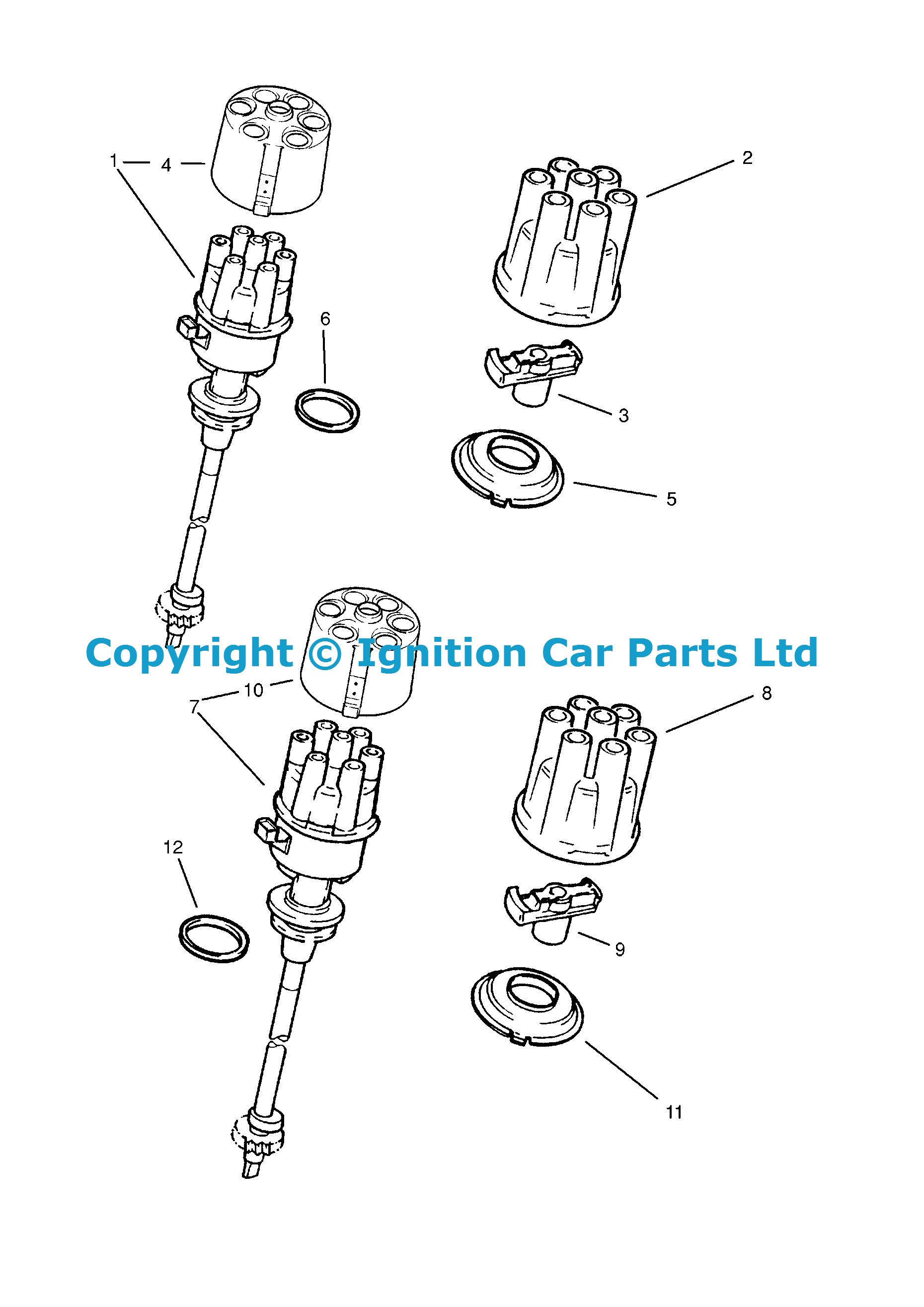 1
4
2
6
3
5
Copyright © Ignition Car Parts Ltd
10
7
8
12
9
11